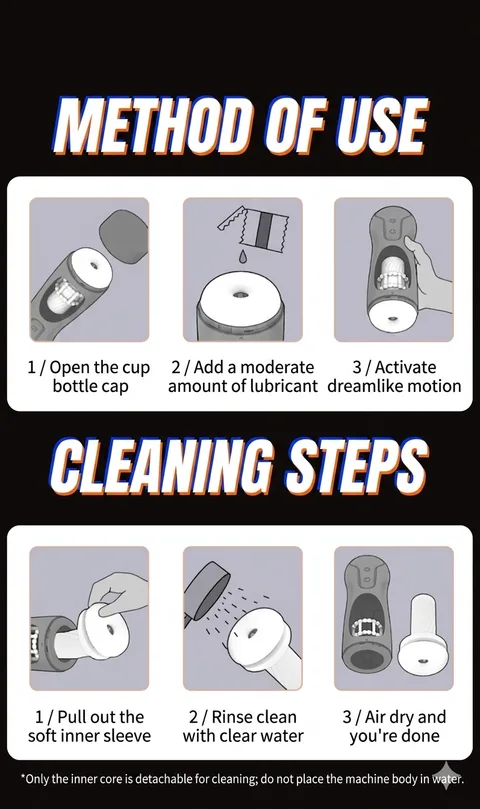 METHOD OF USE

1 / Open the cup bottle cap

2 / Add a moderate amount of lubricant

3 / Activate dreamlike motion

CLEANING STEPS

1 / Pull out the soft inner sleeve

2 / Rinse clean with clear water

3 / Air dry and you're done

*Only the inner core is detachable for cleaning; do not place the machine body in water.