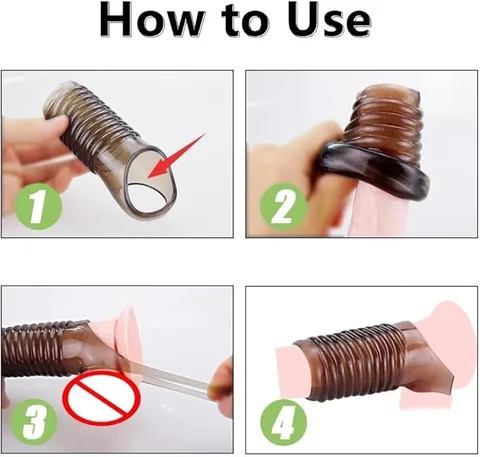 How to Use

1

2

3

4